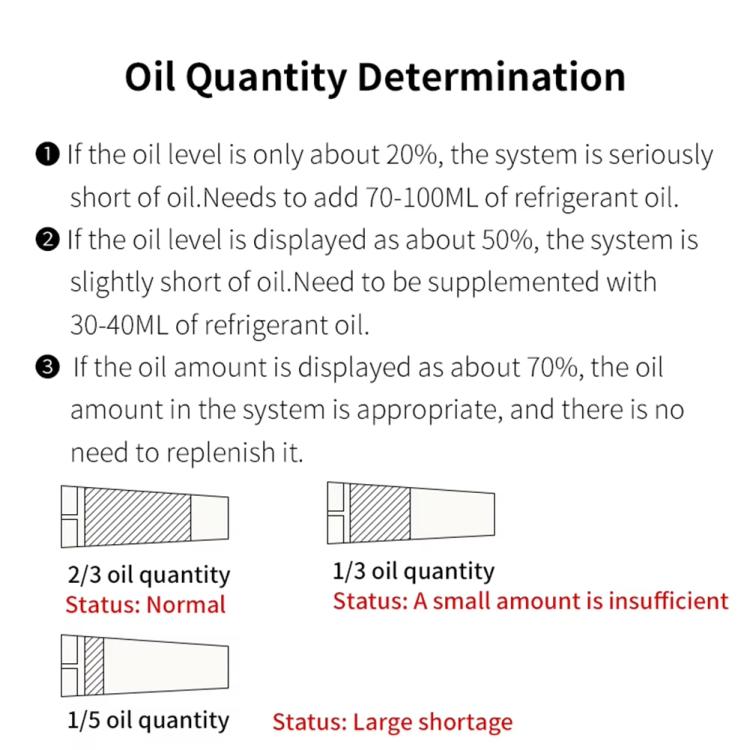 Oil Quantity Determination

❶ If the oil level is only about 20%, the system is seriously short of oil.Needs to add 70-100ML of refrigerant oil.

❷ If the oil level is displayed as about 50%, the system is slightly short of oil.Need to be supplemented with 30-40ML of refrigerant oil.

❸ If the oil amount is displayed as about 70%, the oil amount in the system is appropriate, and there is no need to replenish it.

2/3 oil quantity
Status: Normal

1/3 oil quantity
Status: A small amount is insufficient

1/5 oil quantity
Status: Large shortage