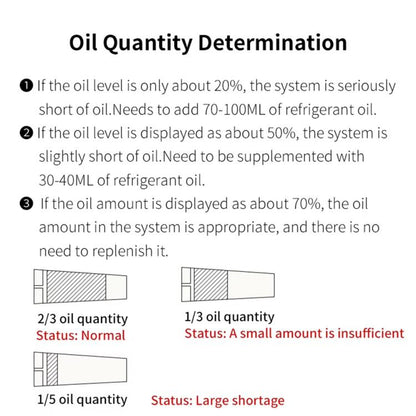 Oil Quantity Determination

❶ If the oil level is only about 20%, the system is seriously short of oil.Needs to add 70-100ML of refrigerant oil.

❷ If the oil level is displayed as about 50%, the system is slightly short of oil.Need to be supplemented with 30-40ML of refrigerant oil.

❸ If the oil amount is displayed as about 70%, the oil amount in the system is appropriate, and there is no need to replenish it.

2/3 oil quantity
Status: Normal

1/3 oil quantity
Status: A small amount is insufficient

1/5 oil quantity
Status: Large shortage