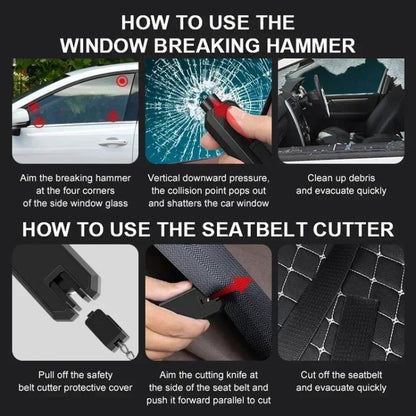 HOW TO USE THE WINDOW BREAKING HAMMER

Aim the breaking hammer at the four corners of the side window glass

Vertical downward pressure, the collision point pops out and shatters the car window

Clean up debris and evacuate quickly

HOW TO USE THE SEATBELT CUTTER

Pull off the safety belt cutter protective cover

Aim the cutting knife at the side of the seat belt and push it forward parallel to cut

Cut off the seatbelt and evacuate quickly