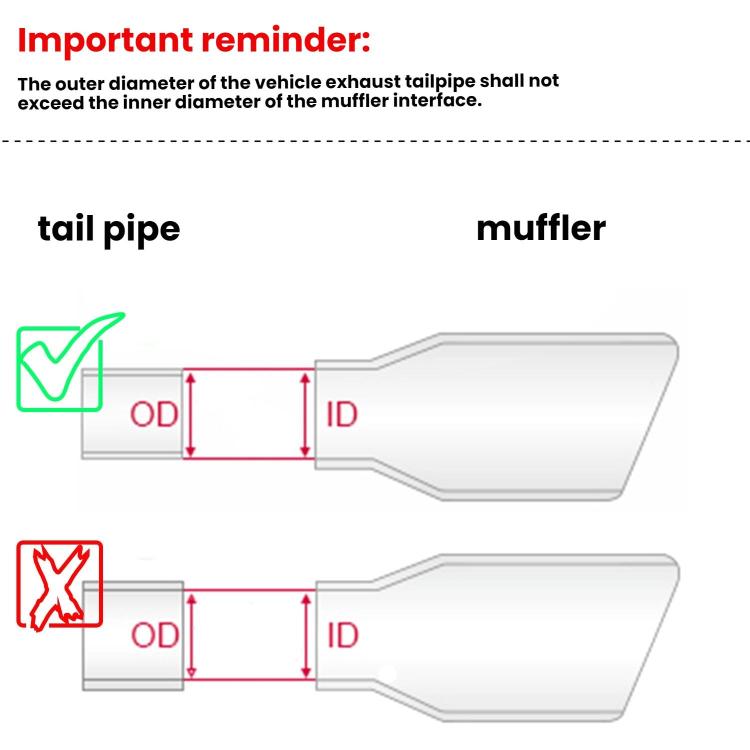 Important reminder:

The outer diameter of the vehicle exhaust tailpipe shall not exceed the inner diameter of the muffler interface.

tail pipe

muffler

OD

ID

OD

ID