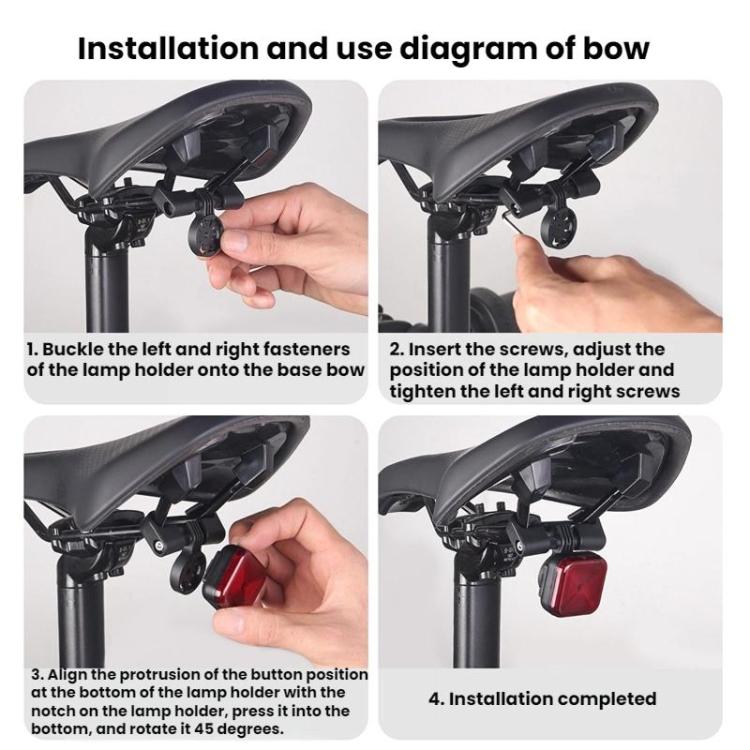 Installation and use diagram of bow

1. Buckle the left and right fasteners of the lamp holder onto the base bow

2. Insert the screws, adjust the position of the lamp holder and tighten the left and right screws

3. Align the protrusion of the button position at the bottom of the lamp holder with the notch on the lamp holder, press it into the bottom, and rotate it 45 degrees.

4. Installation completed