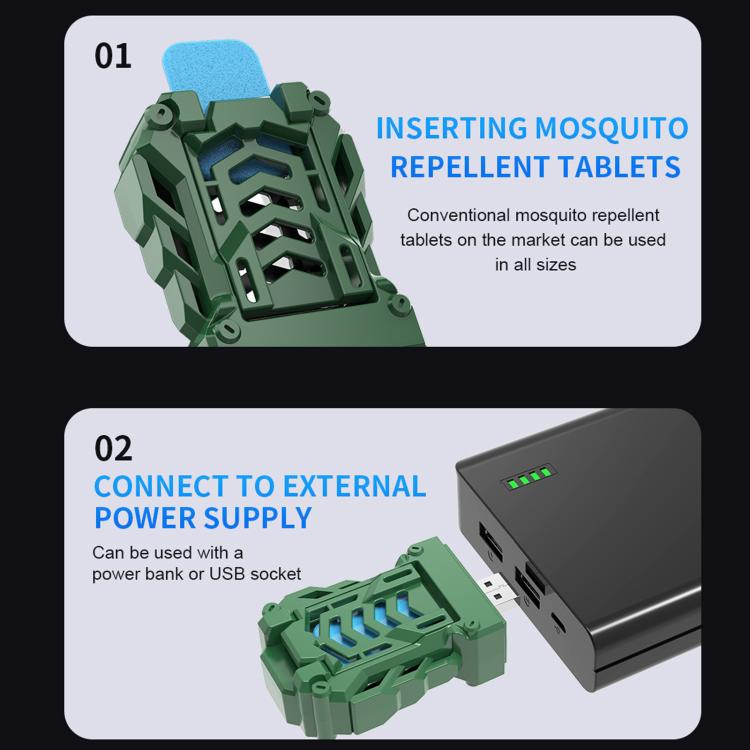 01

INSERTING MOSQUITO REPELLENT TABLETS

Conventional mosquito repellent tablets on the market can be used in all sizes

02

CONNECT TO EXTERNAL POWER SUPPLY

Can be used with a power bank or USB socket