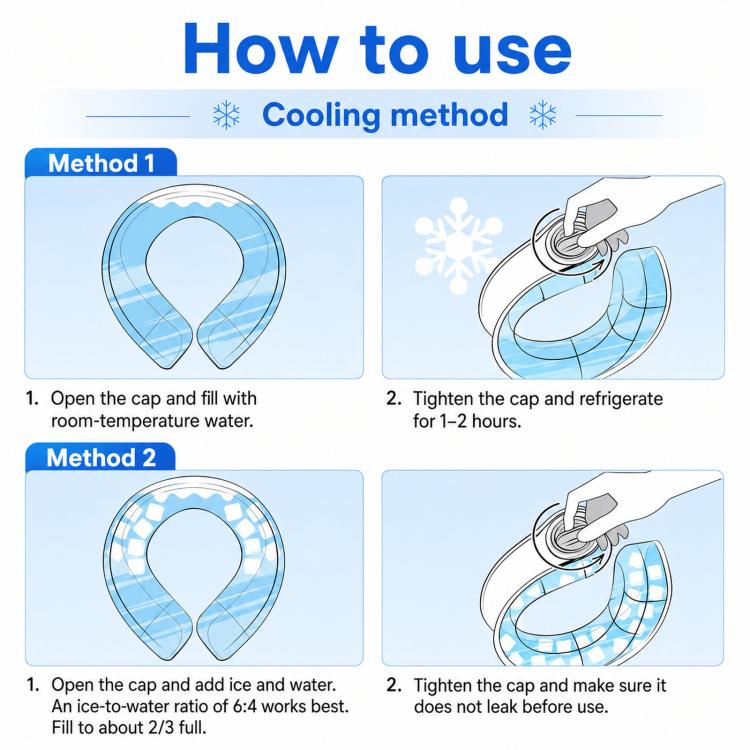 How to use

Cooling method

Method 1

1. Open the cap and fill with room-temperature water.

2. Tighten the cap and refrigerate for 1–2 hours.

Method 2

1. Open the cap and add ice and water. An ice-to-water ratio of 6:4 works best. Fill to about 2/3 full.

2. Tighten the cap and make sure it does not leak before use.