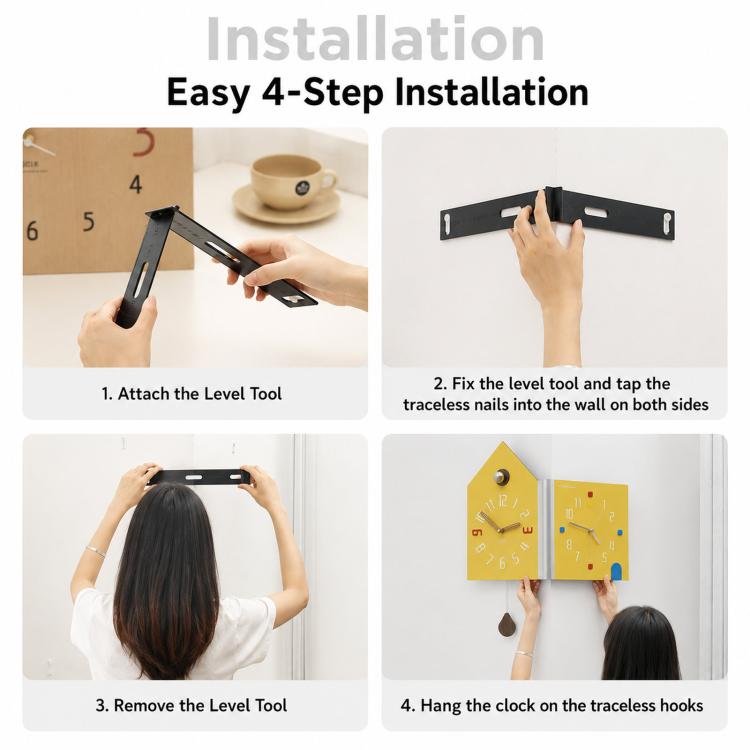 Installation
Easy 4-Step Installation

1. Attach the Level Tool

2. Fix the level tool and tap the traceless nails into the wall on both sides

3. Remove the Level Tool

4. Hang the clock on the traceless hooks