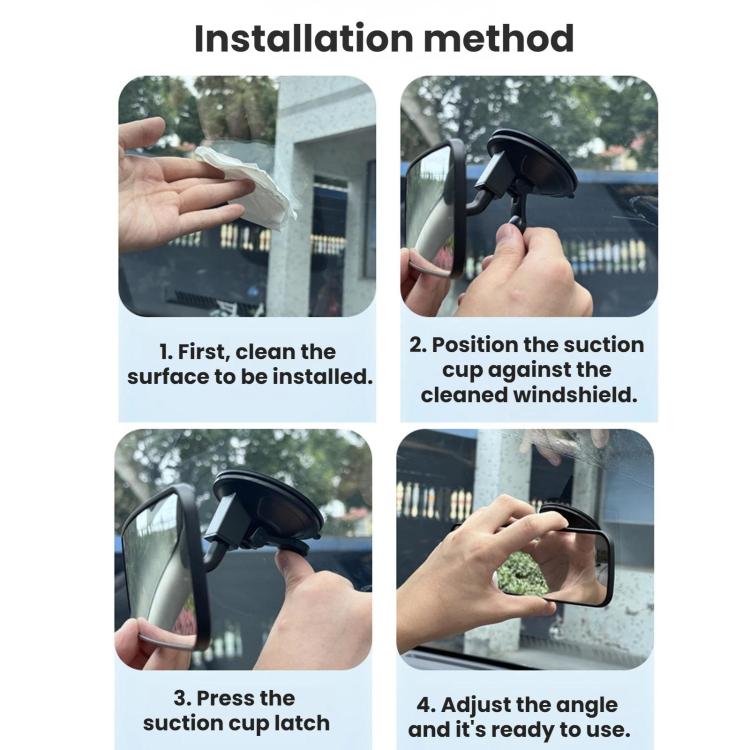 Installation method

1. First, clean the surface to be installed.

2. Position the suction cup against the cleaned windshield.

3. Press the suction cup latch

4. Adjust the angle and it's ready to use.