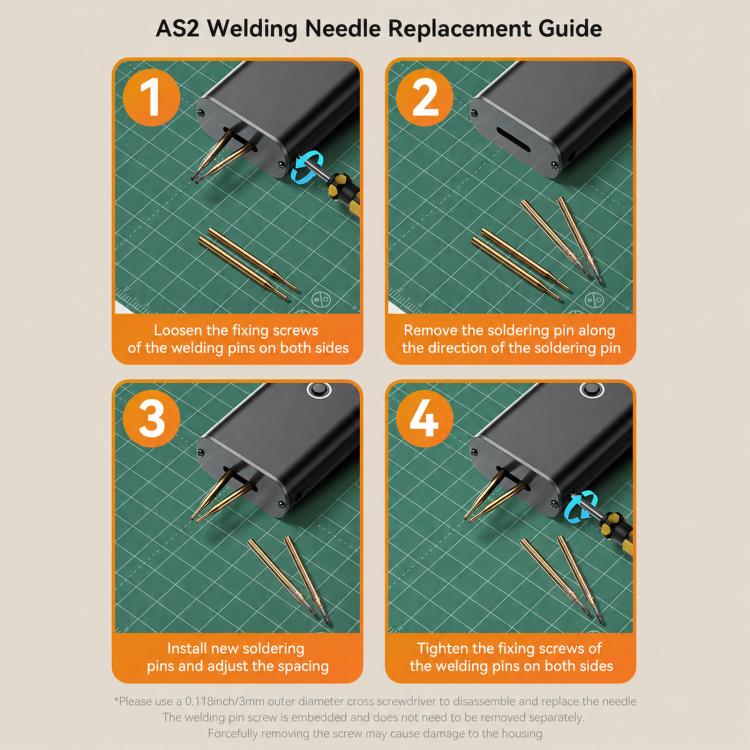 AS2 Welding Needle Replacement Guide

1

Loosen the fixing screws of the welding pins on both sides

2

Remove the soldering pin along the direction of the soldering pin

3

Install new soldering pins and adjust the spacing

4

Tighten the fixing screws of the welding pins on both sides

*Please use a 0.118inch/3mm outer diameter cross screwdriver to disassemble and replace the needle
The welding pin screw is embedded and does not need to be removed separately.
Forcefully removing the screw may cause damage to the housing