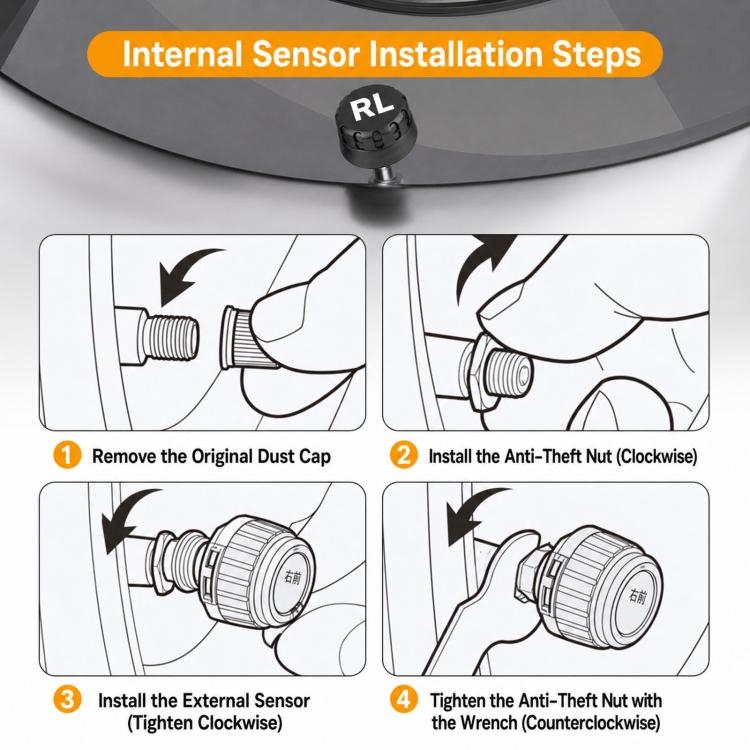 Internal Sensor Installation Steps

RL

1 Remove the Original Dust Cap

2 Install the Anti-Theft Nut (Clockwise)

右前

3 Install the External Sensor (Tighten Clockwise)

右前

4 Tighten the Anti-Theft Nut with the Wrench (Counterclockwise)