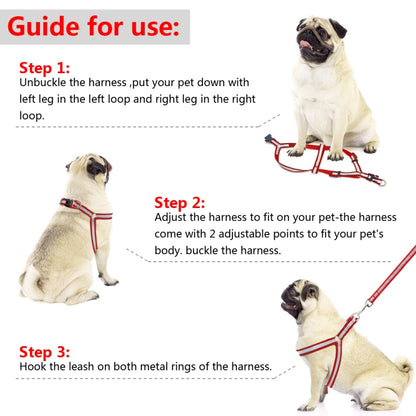 Guide for use:

Step 1:
Unbuckle the harness ,put your pet down with left leg in the left loop and right leg in the right loop.

Step 2:
Adjust the harness to fit on your pet-the harness come with 2 adjustable points to fit your pet's body. buckle the harness.

Step 3:
Hook the leash on both metal rings of the harness.