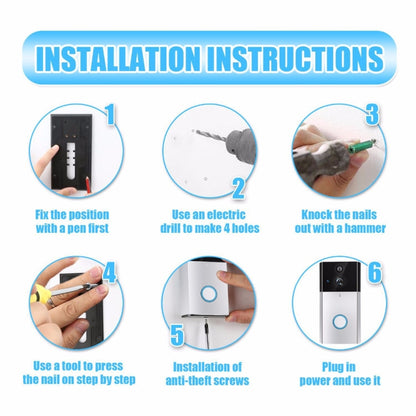 INSTALLATION INSTRUCTIONS

1

Fix the position with a pen first

2

Use an electric drill to make 4 holes

3

Knock the nails out with a hammer

4

Use a tool to press the nail on step by step

5

Installation of anti-theft screws

6

Plug in power and use it