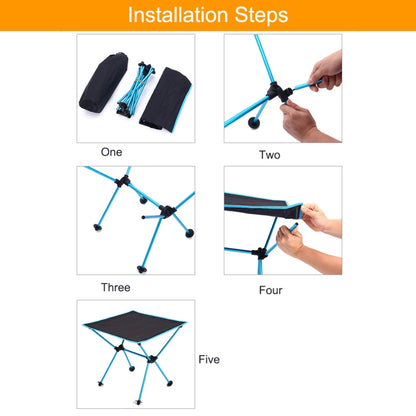 Installation Steps

One

Two

Three

Four

Five